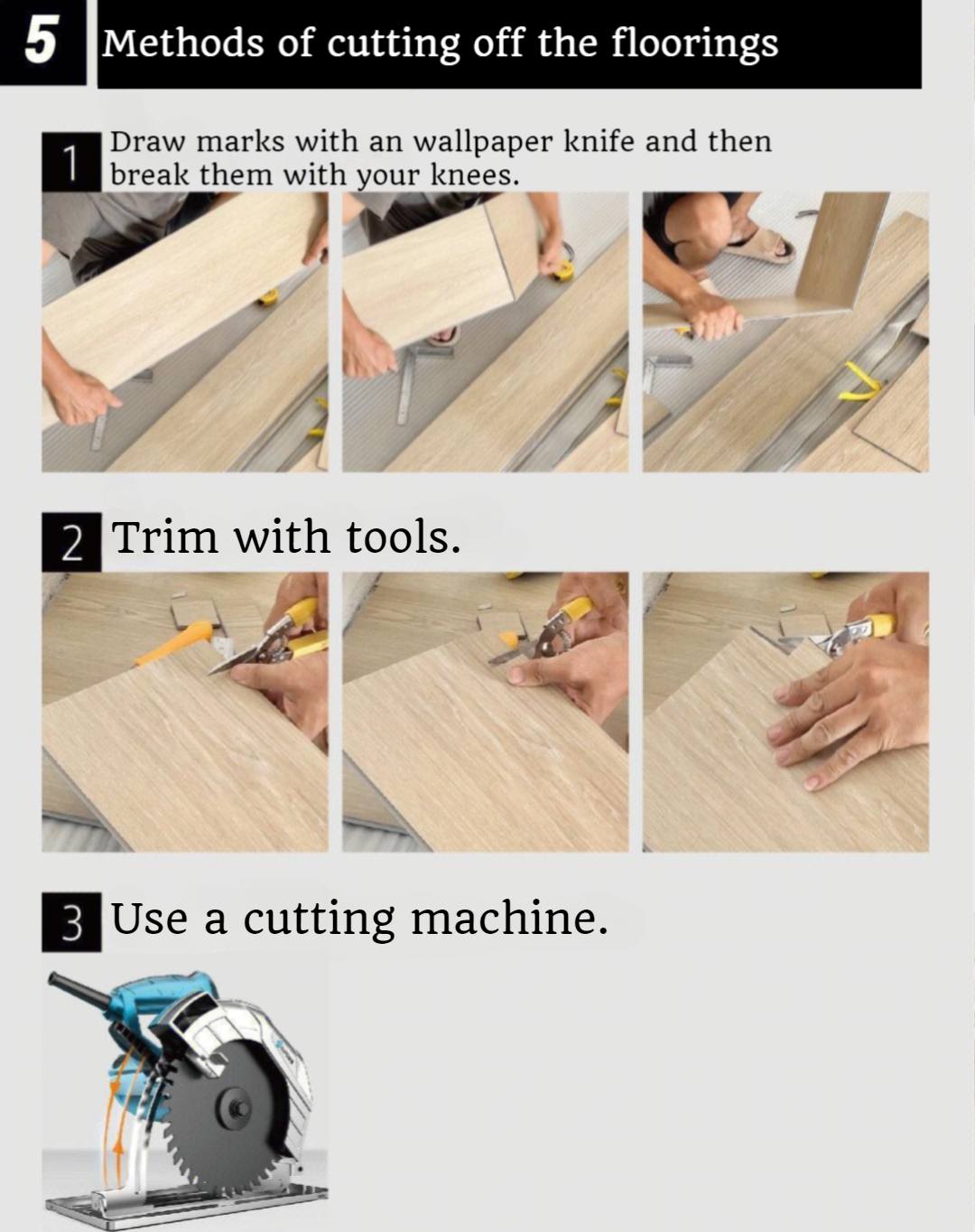 5 Methods of cutting off the floorings

1 Draw marks with an wallpaper knife and then break them with your knees.

2 Trim with tools.

3 Use a cutting machine.